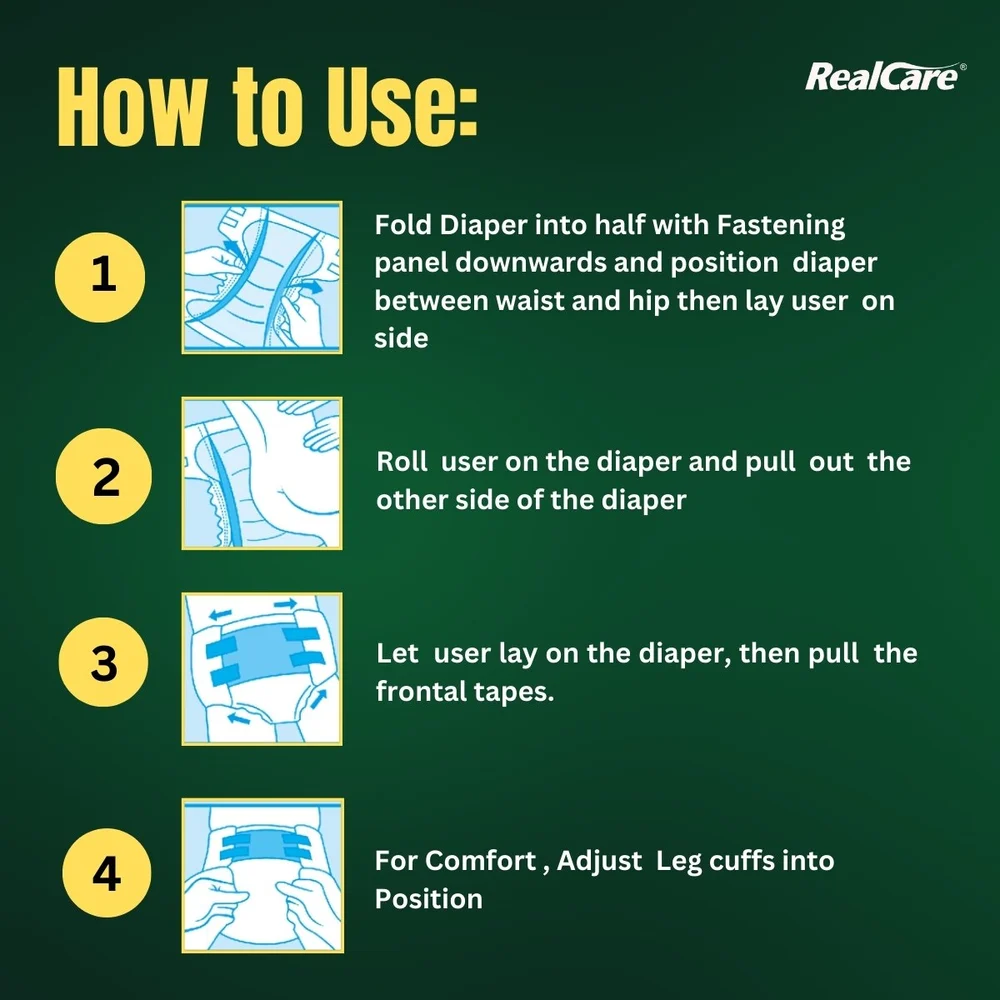 How to Use:

RealCare®

1

Fold Diaper into half with Fastening panel downwards and position diaper between waist and hip then lay user on side

2

Roll user on the diaper and pull out the other side of the diaper

3

Let user lay on the diaper, then pull the frontal tapes.

4

For Comfort , Adjust Leg cuffs into Position