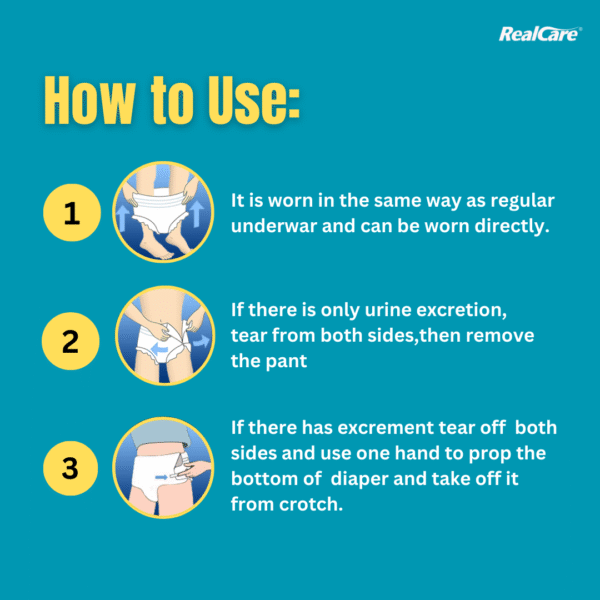 RealCare®

How to Use:

1

It is worn in the same way as regular underwar and can be worn directly.

2

If there is only urine excretion, tear from both sides,then remove the pant

3

If there has excrement tear off both sides and use one hand to prop the bottom of diaper and take off it from crotch.