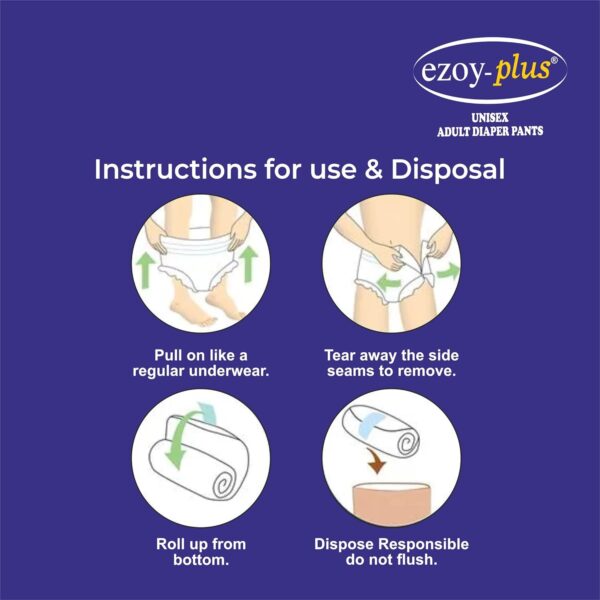 ezoy-plus®

UNISEX
ADULT DIAPER PANTS

Instructions for use & Disposal

Pull on like a regular underwear.

Tear away the side seams to remove.

Roll up from bottom.

Dispose Responsible do not flush.