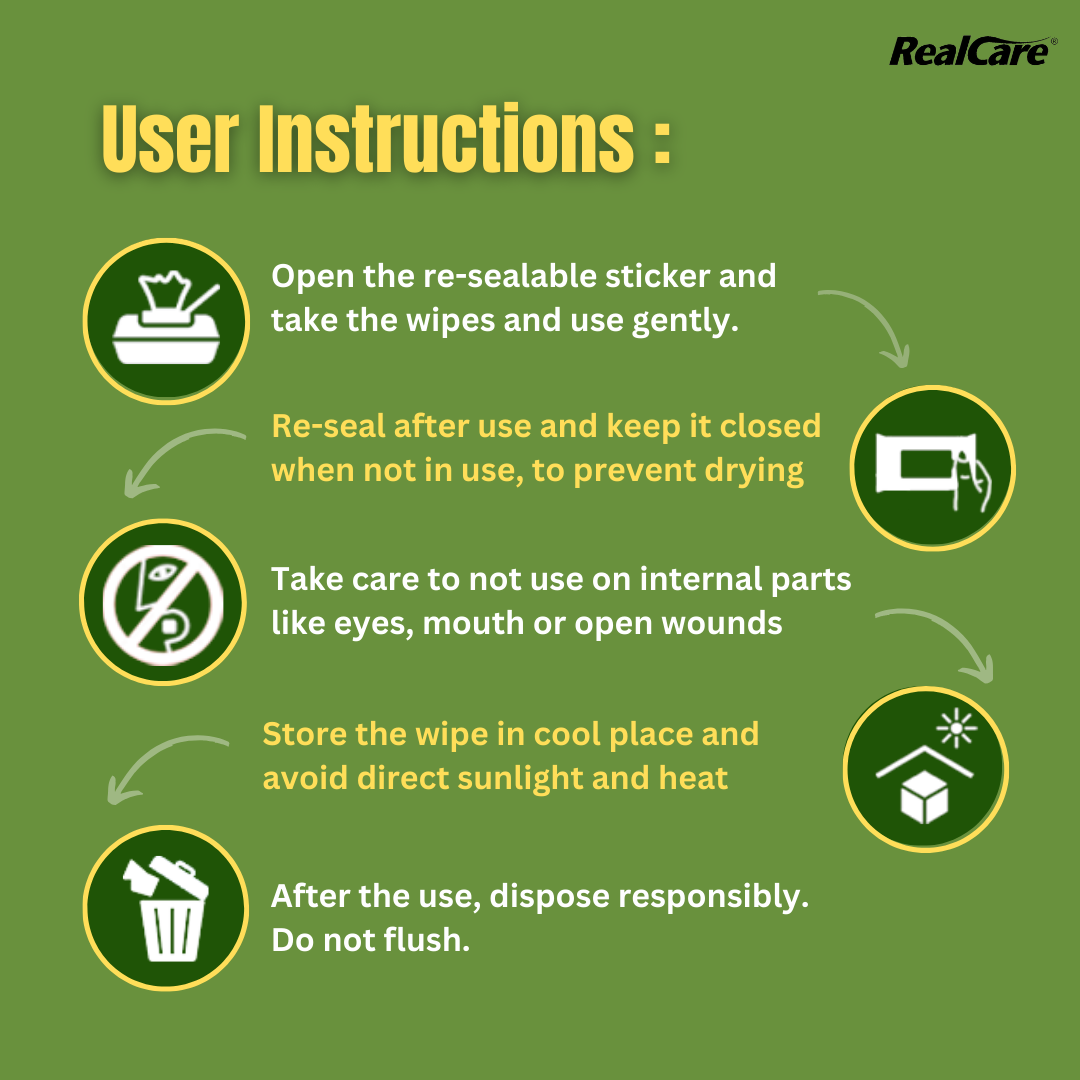 RealCare®

User Instructions :

Open the re-sealable sticker and take the wipes and use gently.

Re-seal after use and keep it closed when not in use, to prevent drying

Take care to not use on internal parts like eyes, mouth or open wounds

Store the wipe in cool place and avoid direct sunlight and heat

After the use, dispose responsibly. Do not flush.