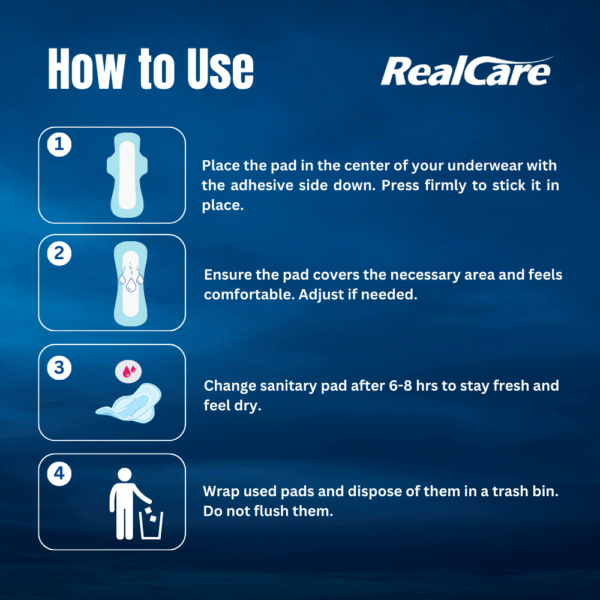 How to Use

RealCare

1

Place the pad in the center of your underwear with the adhesive side down. Press firmly to stick it in place.

2

Ensure the pad covers the necessary area and feels comfortable. Adjust if needed.

3

Change sanitary pad after 6-8 hrs to stay fresh and feel dry.

4

Wrap used pads and dispose of them in a trash bin. Do not flush them.