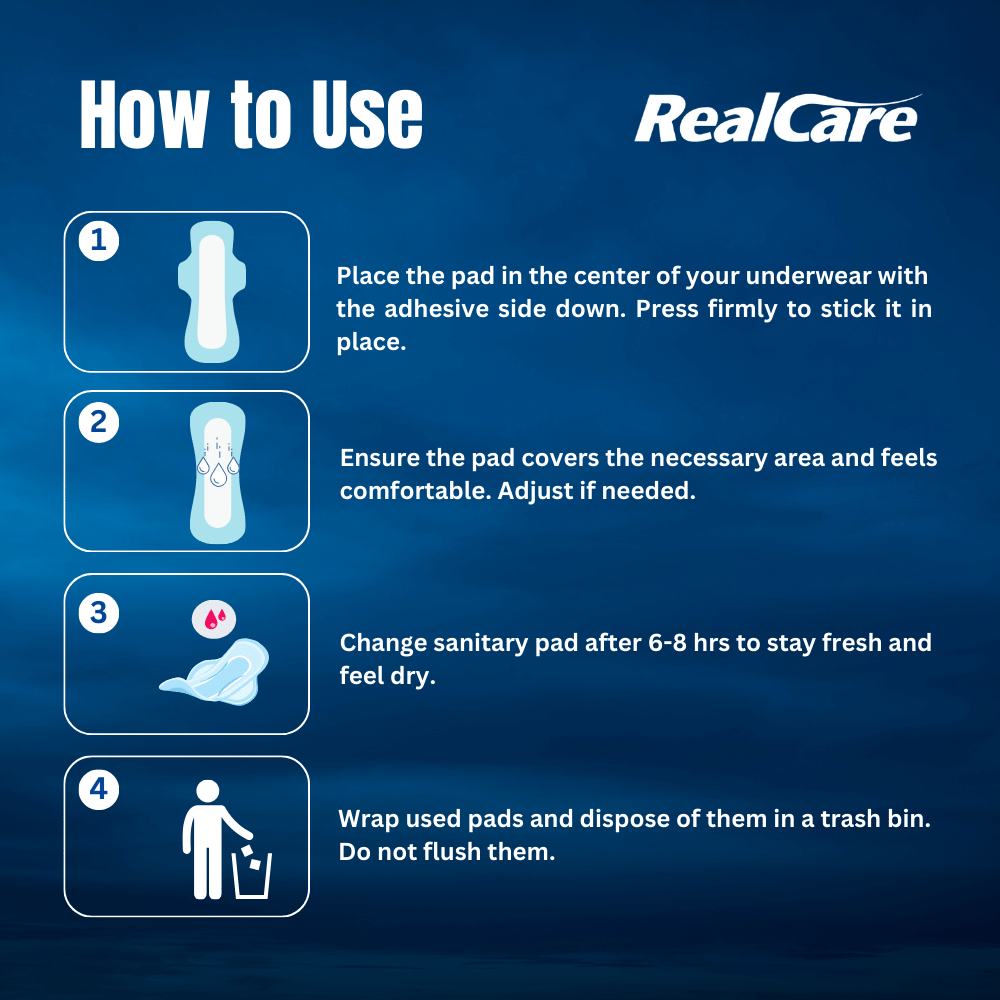 How to Use

RealCare

1

Place the pad in the center of your underwear with the adhesive side down. Press firmly to stick it in place.

2

Ensure the pad covers the necessary area and feels comfortable. Adjust if needed.

3

Change sanitary pad after 6-8 hrs to stay fresh and feel dry.

4

Wrap used pads and dispose of them in a trash bin. Do not flush them.